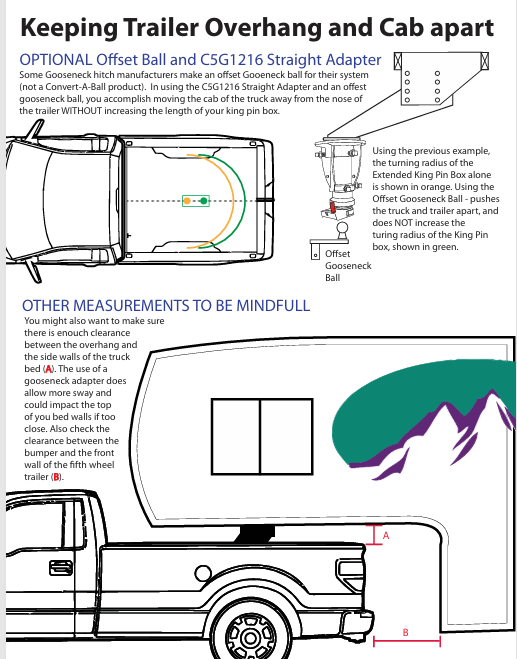 Keeping Trailer Overhang and Cab apart

OPTIONAL Offset Ball and C5G1216 Straight Adapter

Some Gooseneck hitch manufacturers make an offset Gooeneck ball for their system (not a Convert-A-Ball product). In using the C5G1216 Straight Adapter and an offest gooseneck ball, you accomplish moving the cab of the truck away from the nose of the trailer WITHOUT increasing the length of your king pin box.

Using the previous example, the turning radius of the Extended King Pin Box alone is shown in orange. Using the Offset Gooseneck Ball - pushes the truck and trailer apart, and does NOT increase the turing radius of the King Pin box, shown in green.

Offset Gooseneck Ball

OTHER MEASUREMENTS TO BE MINDFULL

You might also want to make sure there is enouch clearance between the overhang and the side walls of the truck bed (A). The use of a gooseneck adapter does allow more sway and could impact the top of you bed walls if too close. Also check the clearance between the bumper and the front wall of the fifth wheel trailer (B).

A

B